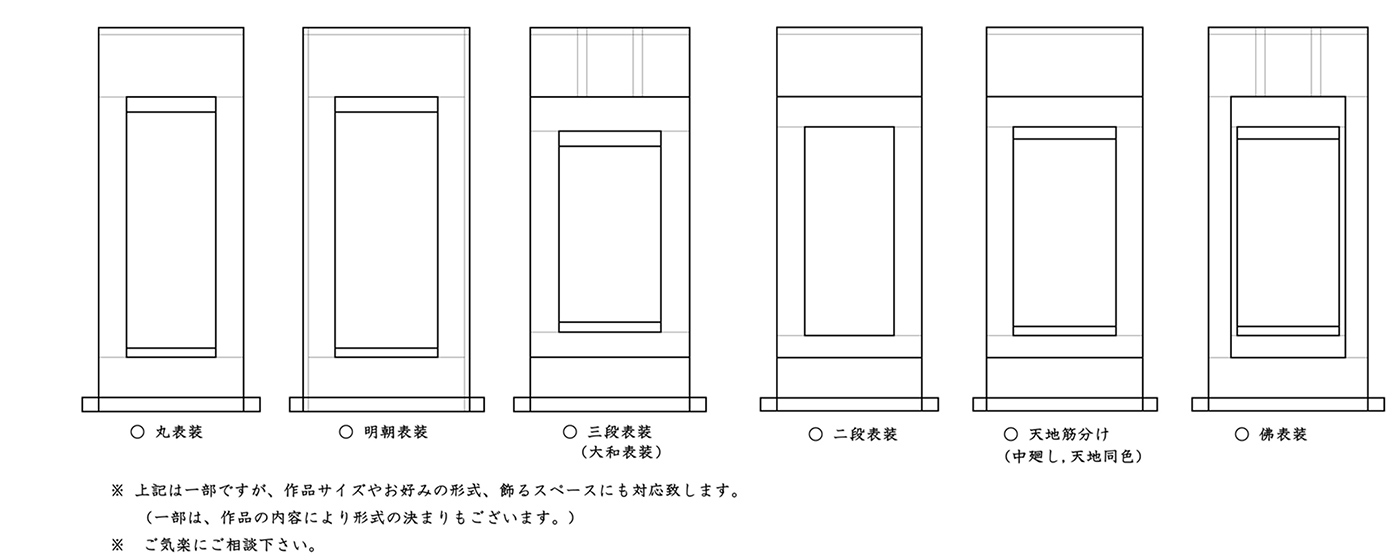 ○ 丸表装

○ 明朝表装

○ 三段表装
(大和表装)

○ 二段表装

○ 天地筋分け
(中廻し,天地同色)

○ 佛表装

※ 上記は一部ですが、作品サイズやお好みの形式、飾るスペースにも対応致します。
(一部は、作品の内容により形式の決まりもございます。)

※ ご気楽にご相談下さい。